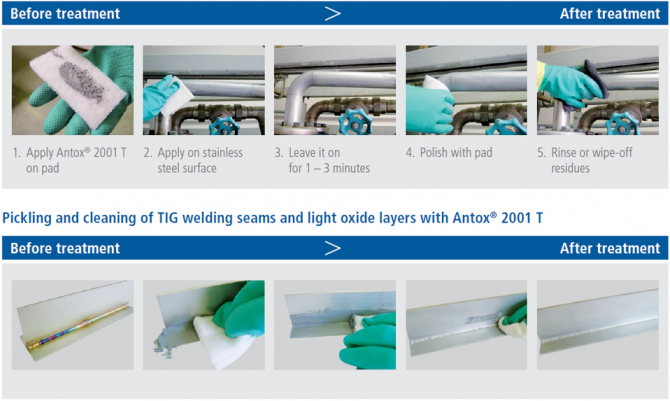 Before treatment > After treatment

1. Apply Antox® 2001 T on pad

2. Apply on stainless steel surface

3. Leave it on for 1 – 3 minutes

4. Polish with pad

5. Rinse or wipe-off residues

Pickling and cleaning of TIG welding seams and light oxide layers with Antox® 2001 T

Before treatment > After treatment